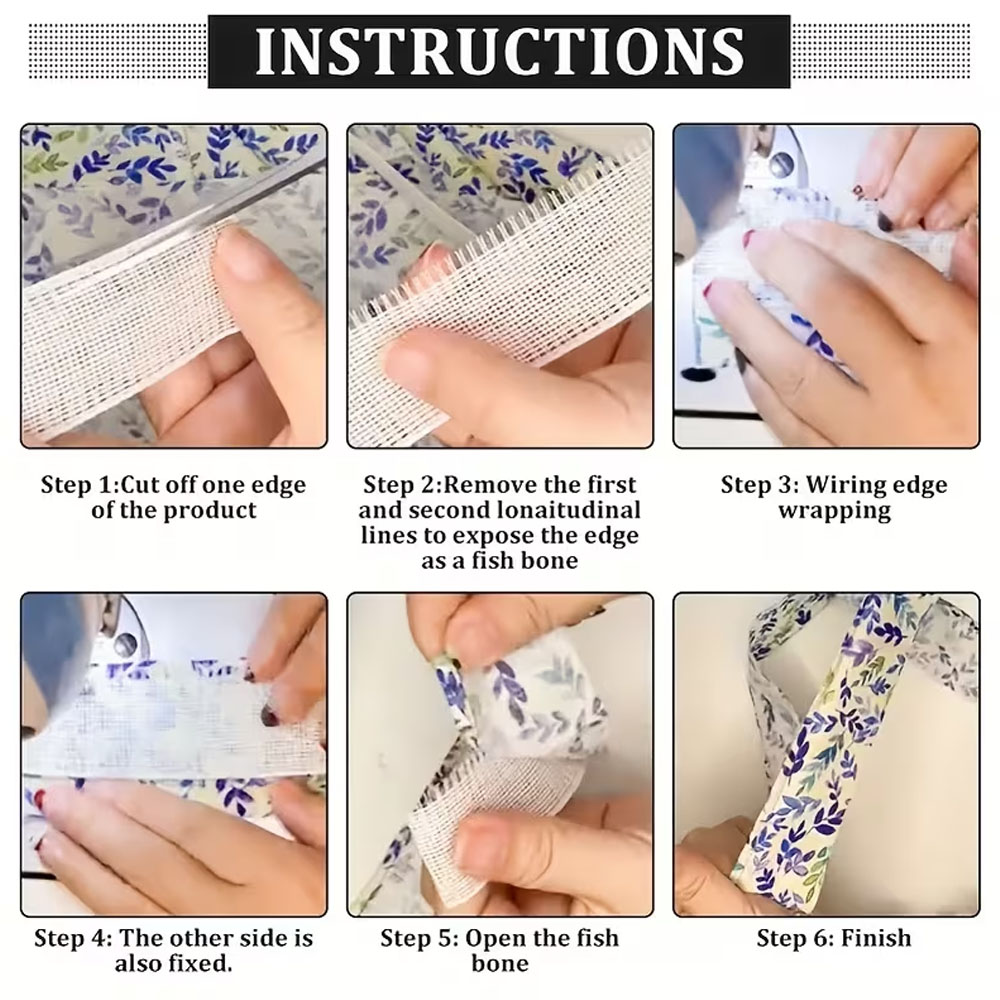 INSTRUCTIONS

Step 1:Cut off one edge of the product

Step 2:Remove the first and second lonaitudinal lines to expose the edge as a fish bone

Step 3: Wiring edge wrapping

Step 4: The other side is also fixed.

Step 5: Open the fish bone

Step 6: Finish